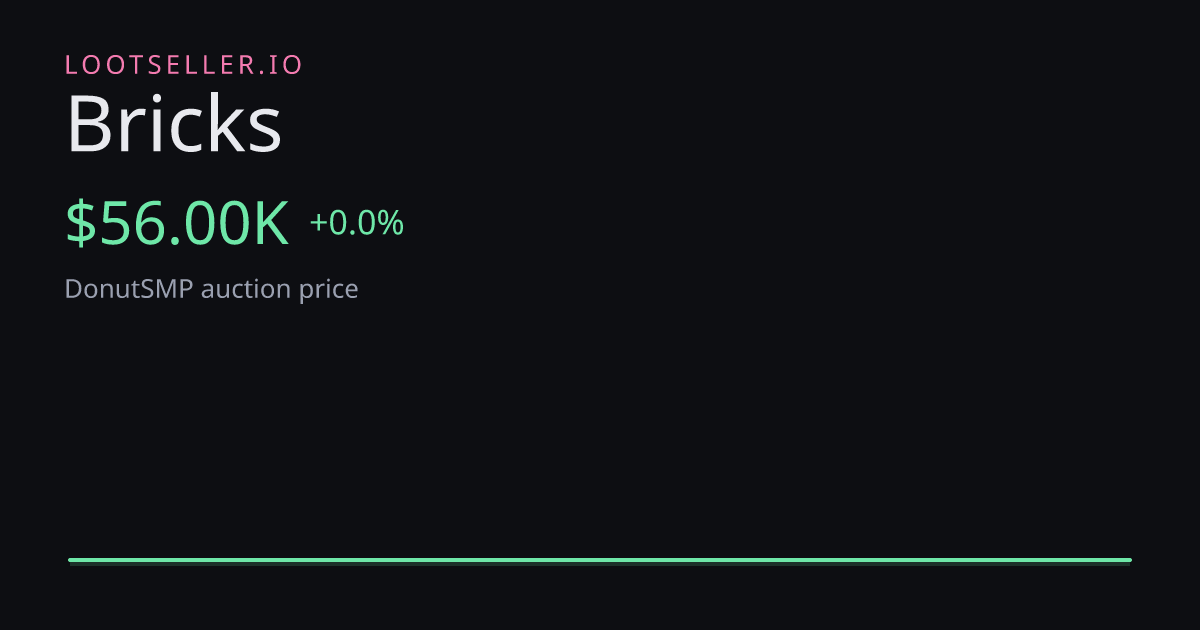 LOOTSELLER.IO

Bricks

\$56.00K +0.0%

DonutSMP auction price