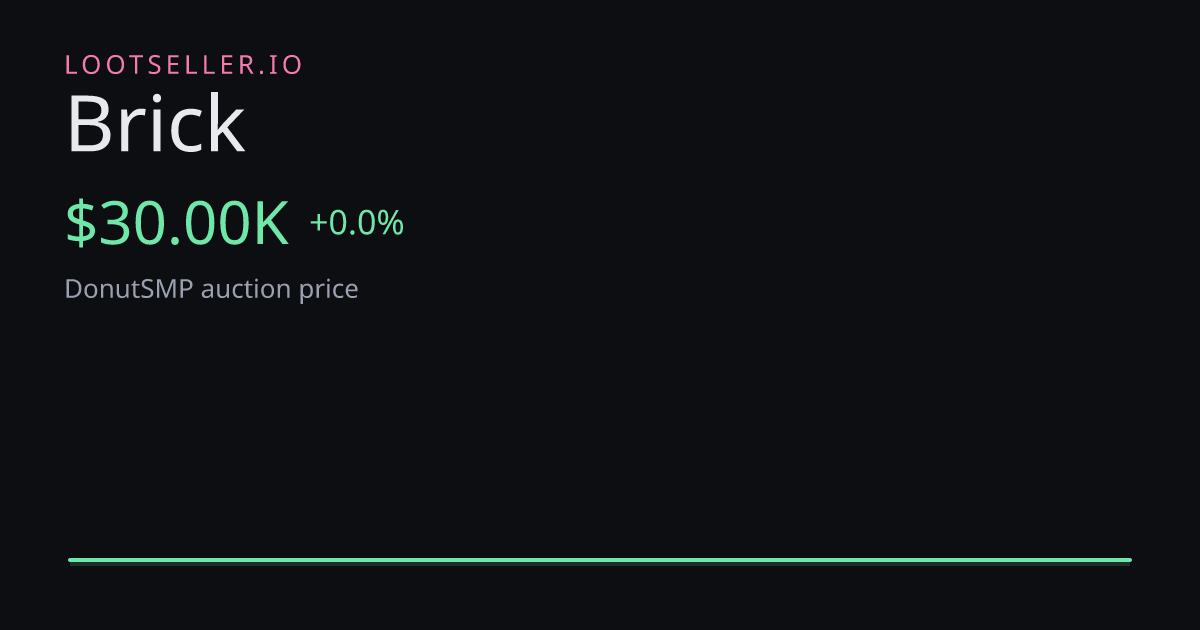 LOOTSELLER.IO
Brick

\$30.00K +0.0%

DonutSMP auction price